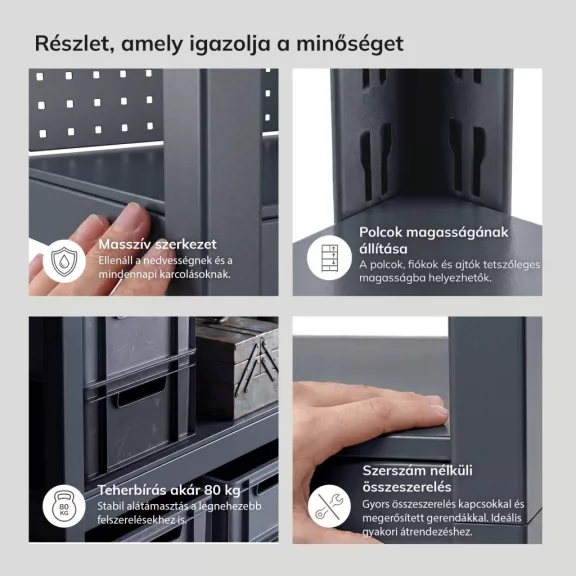 Részlet, amely igazolja a minőséget

Masszív szerkezet
Ellenáll a nedvességnek és a mindennapi karcolásoknak.

Polcok magasságának állítása
A polcok, fiókok és ajtók tetszőleges magasságba helyezhetők.

80 KG

Teherbírás akár 80 kg
Stabil alátámasztás a legnehezebb felszerelésekhez is.

Szerszám nélküli összeszerelés
Gyors összeszerelés kapcsokkal és megerősített gerendákkal. Ideális gyakori átrendezéshez.