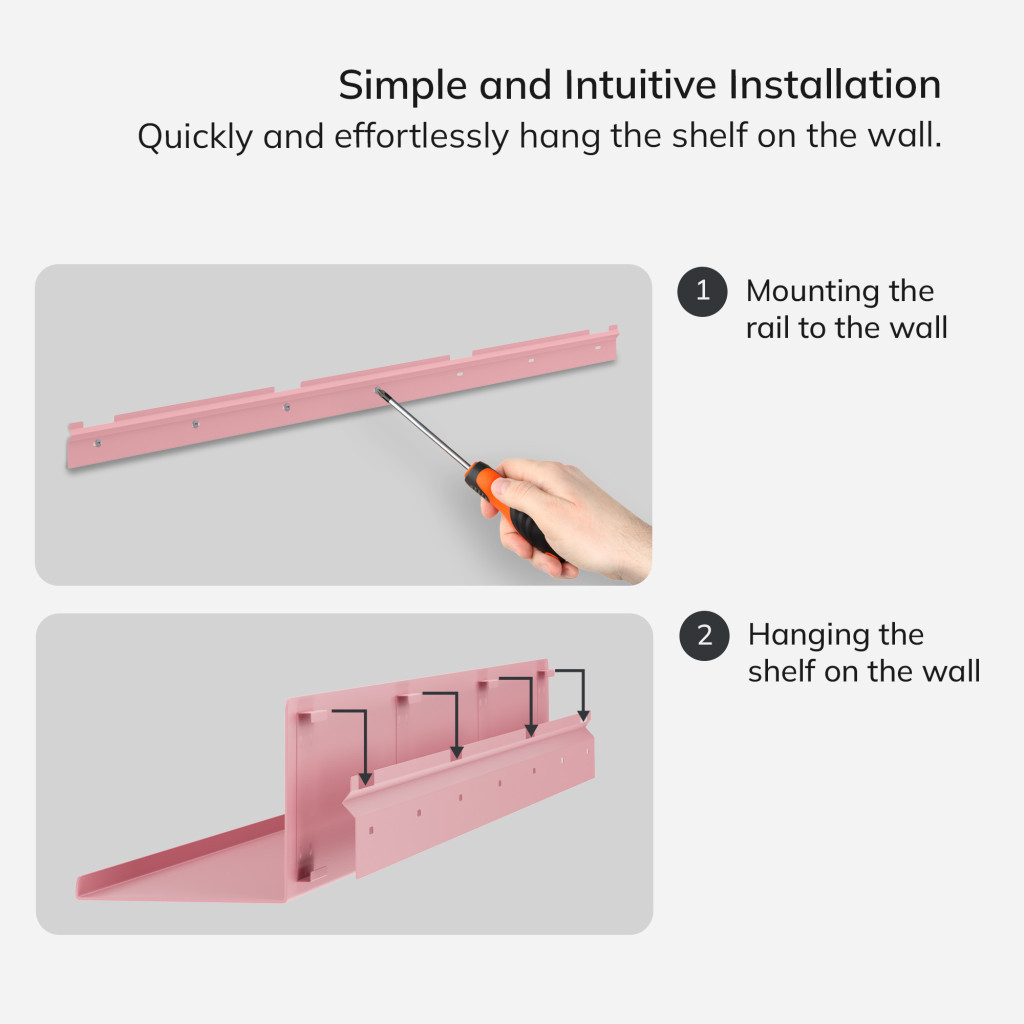 Simple and Intuitive Installation
Quickly and effortlessly hang the shelf on the wall.

1 Mounting the rail to the wall

2 Hanging the shelf on the wall