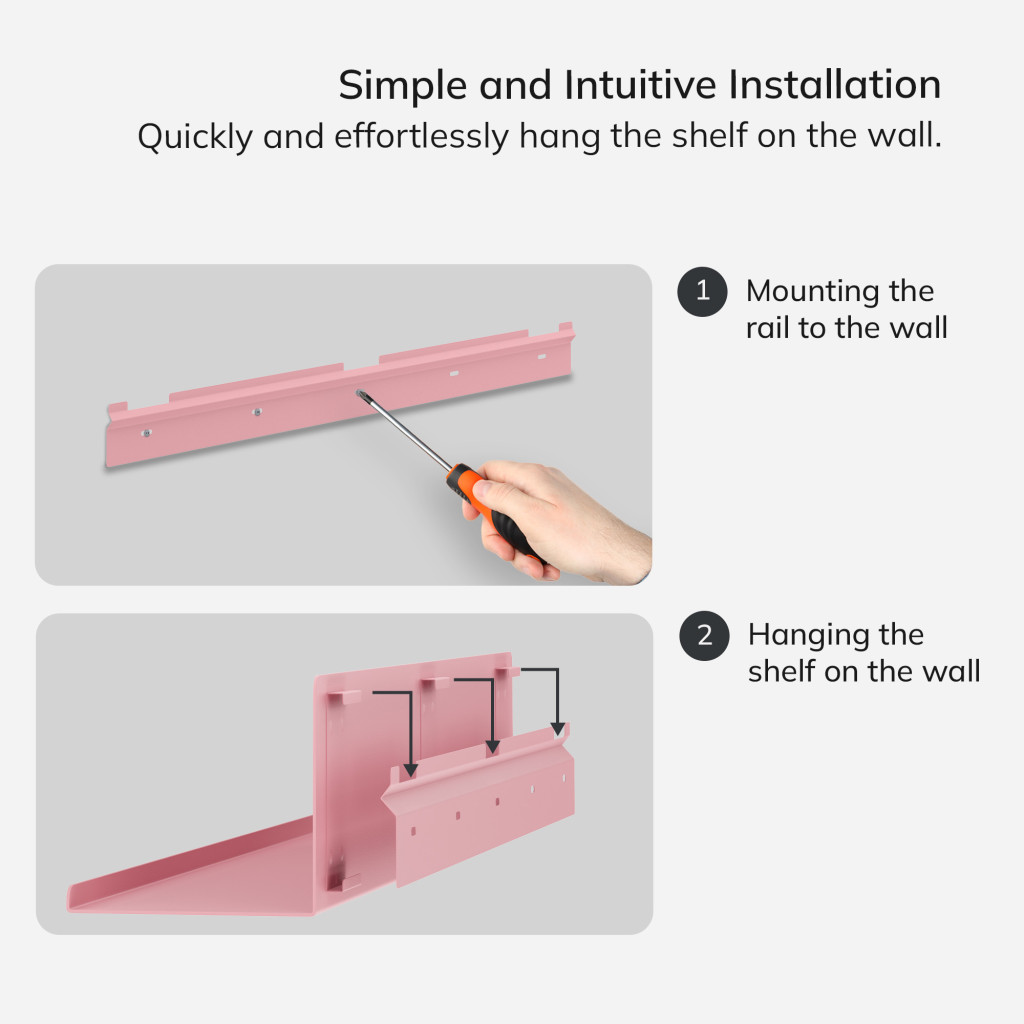 Simple and Intuitive Installation
Quickly and effortlessly hang the shelf on the wall.

1 Mounting the rail to the wall

2 Hanging the shelf on the wall