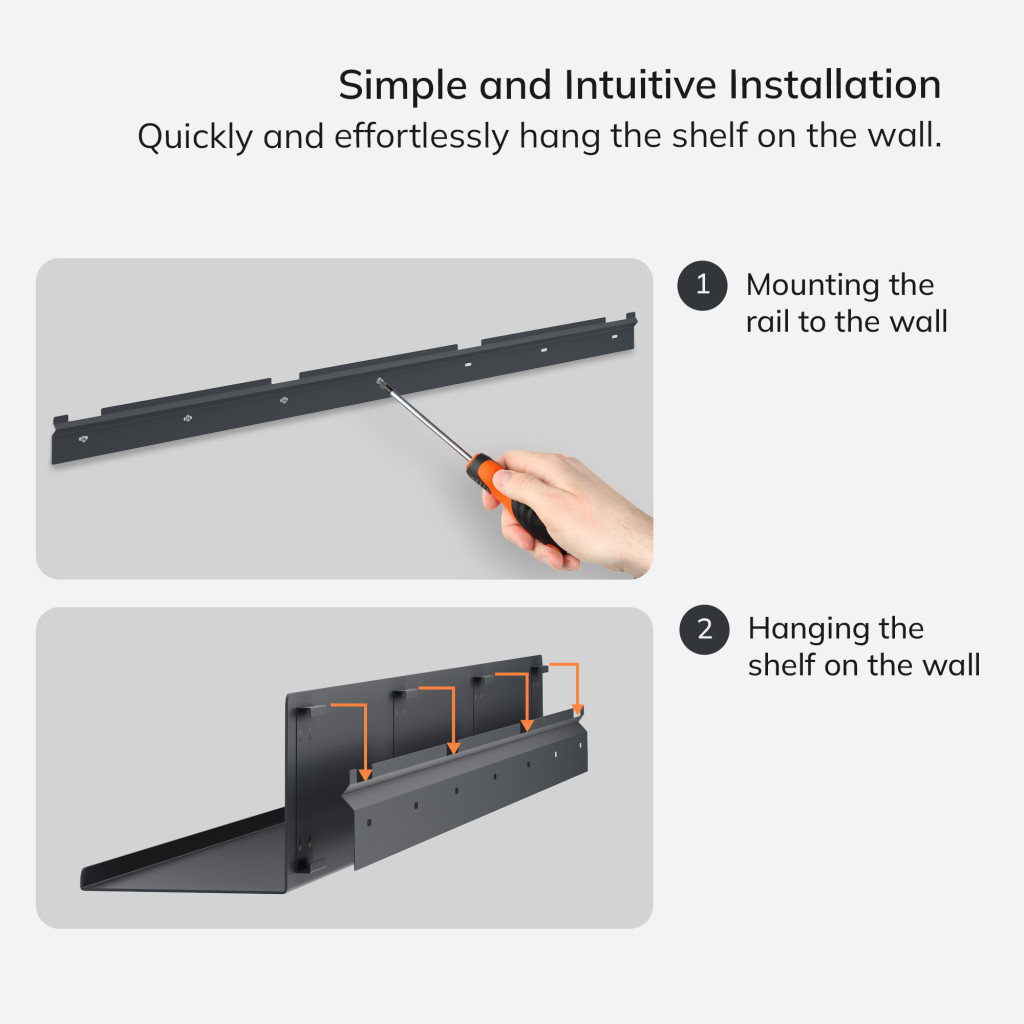 Simple and Intuitive Installation
Quickly and effortlessly hang the shelf on the wall.

1 Mounting the rail to the wall

2 Hanging the shelf on the wall