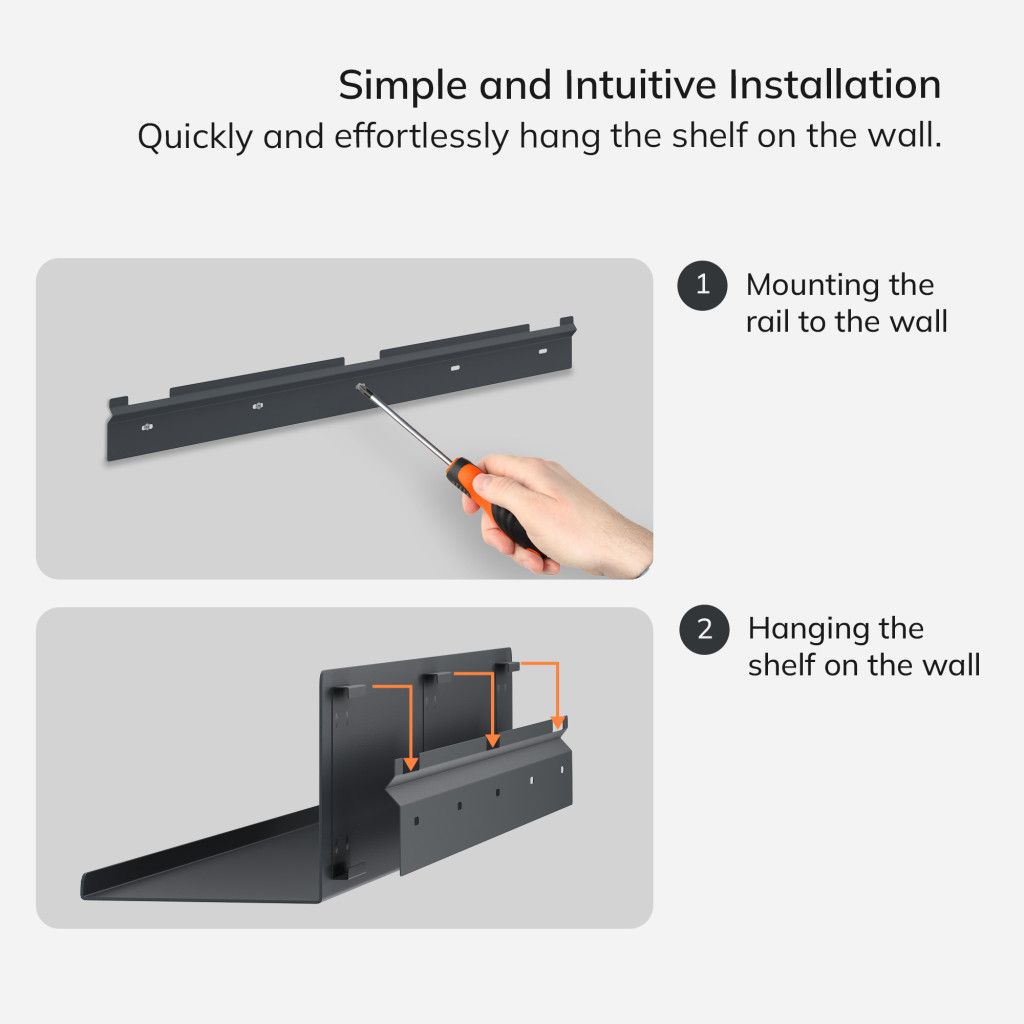 Simple and Intuitive Installation
Quickly and effortlessly hang the shelf on the wall.

1 Mounting the rail to the wall

2 Hanging the shelf on the wall