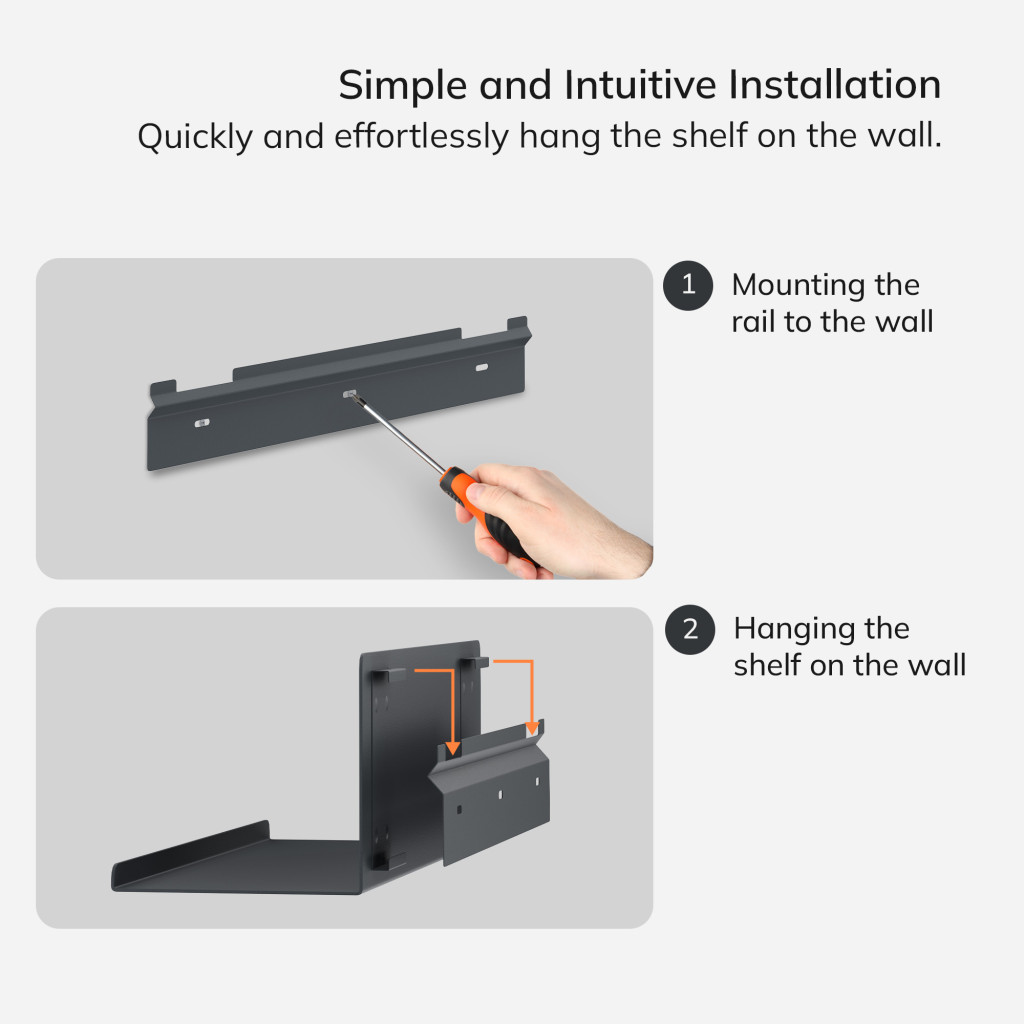 Simple and Intuitive Installation
Quickly and effortlessly hang the shelf on the wall.

1 Mounting the rail to the wall

2 Hanging the shelf on the wall