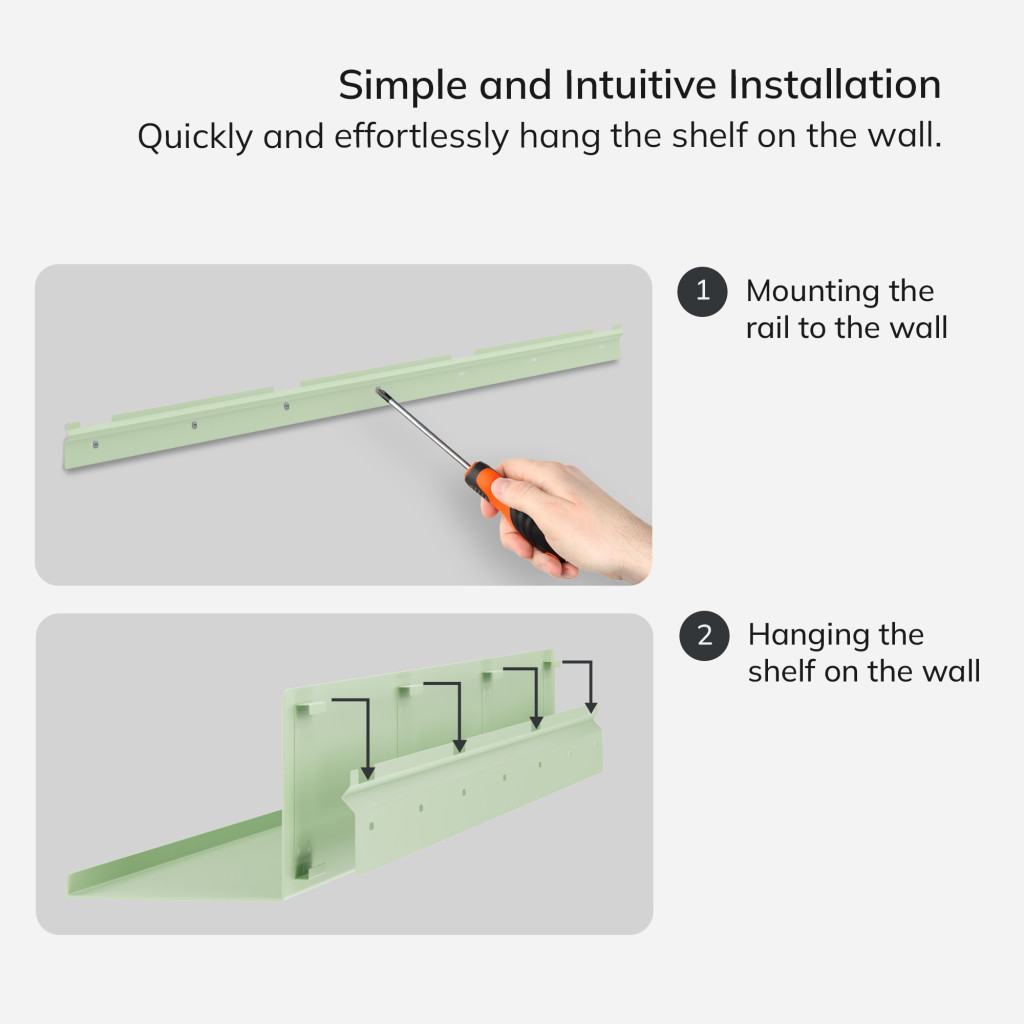 Simple and Intuitive Installation
Quickly and effortlessly hang the shelf on the wall.

1 Mounting the rail to the wall

2 Hanging the shelf on the wall