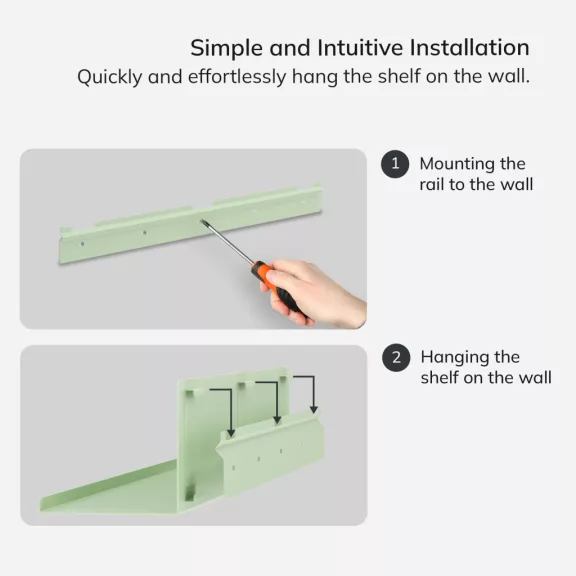 Simple and Intuitive Installation
Quickly and effortlessly hang the shelf on the wall.

1 Mounting the rail to the wall

2 Hanging the shelf on the wall