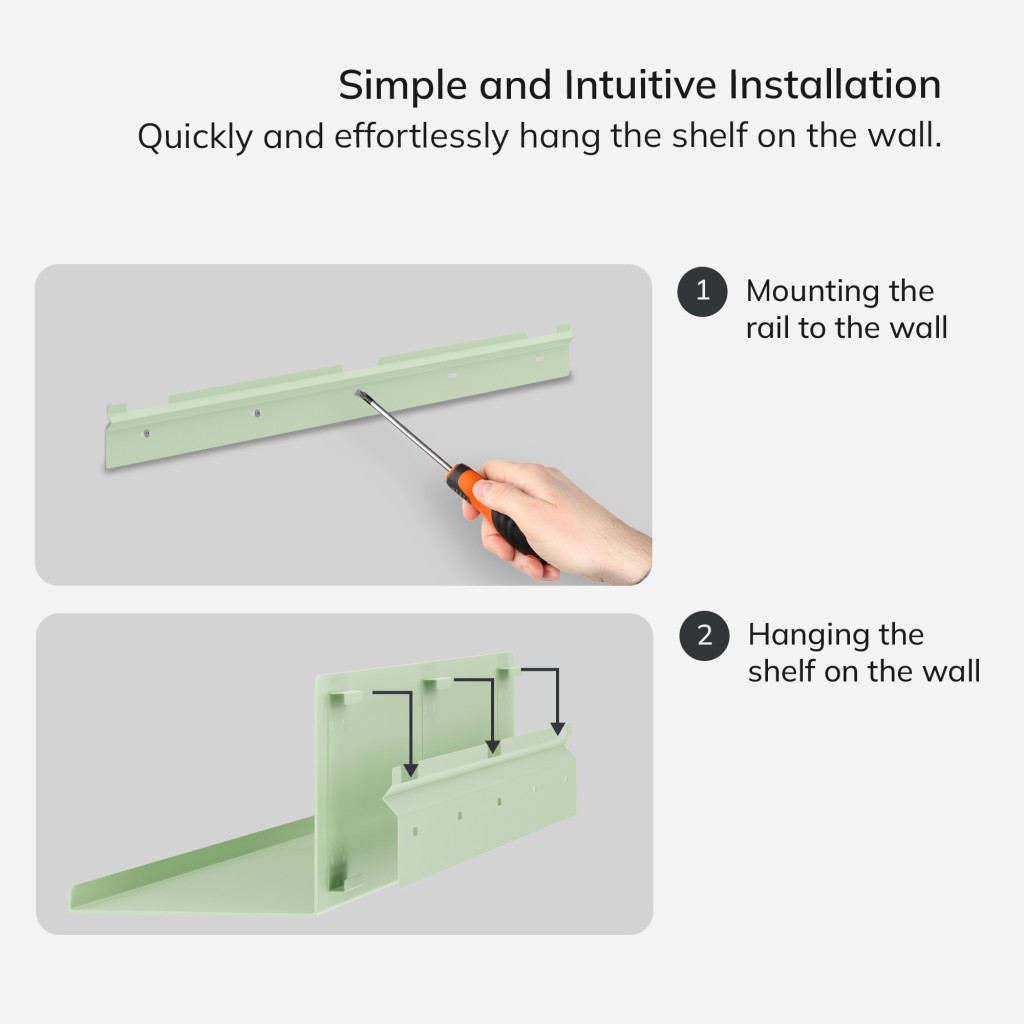 Simple and Intuitive Installation
Quickly and effortlessly hang the shelf on the wall.

1 Mounting the rail to the wall

2 Hanging the shelf on the wall