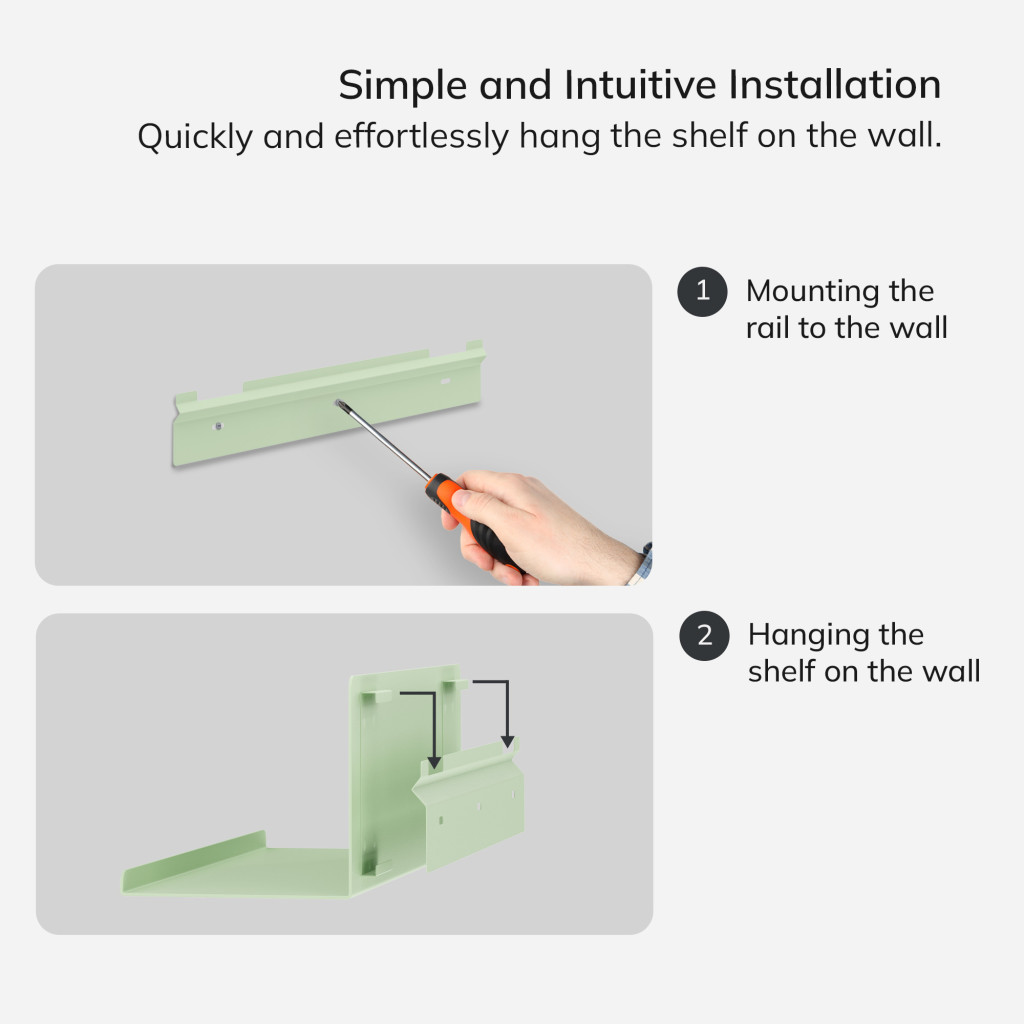 Simple and Intuitive Installation
Quickly and effortlessly hang the shelf on the wall.

1 Mounting the rail to the wall

2 Hanging the shelf on the wall