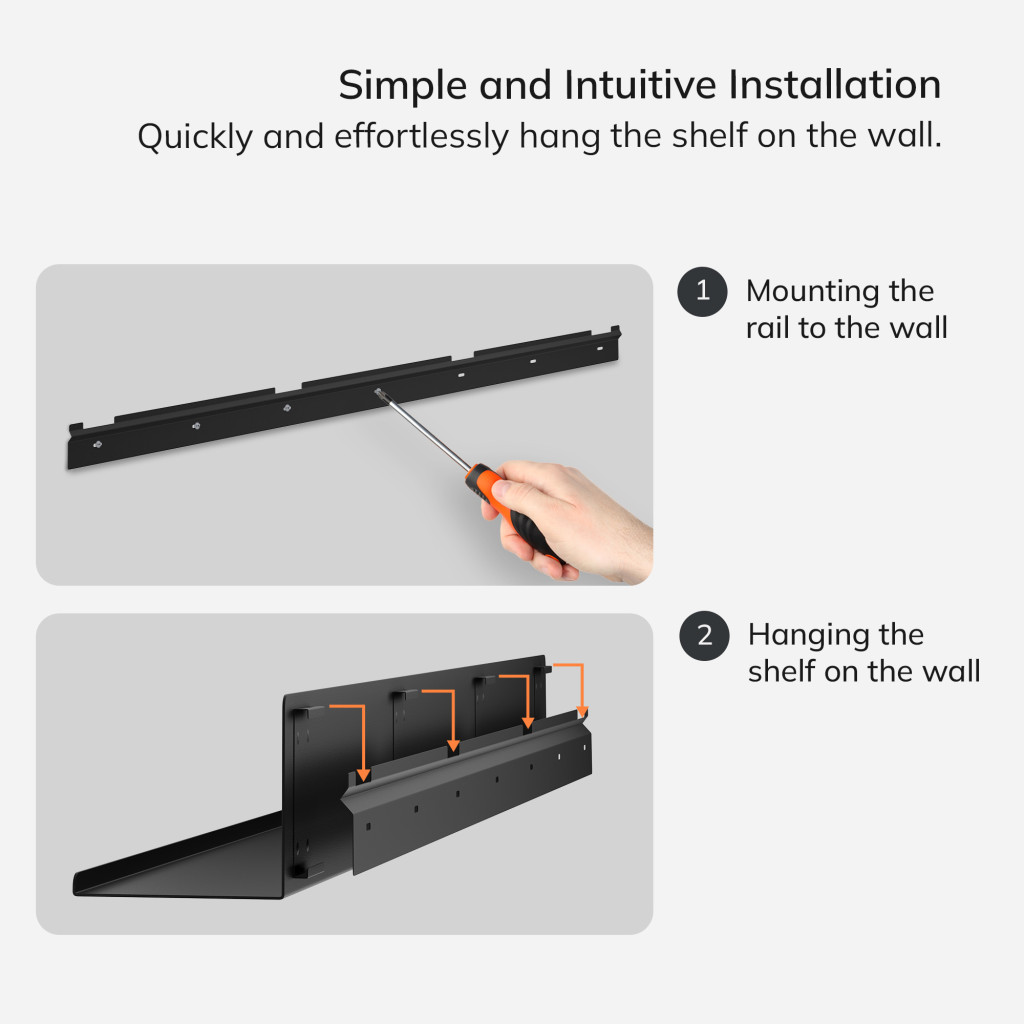 Simple and Intuitive Installation
Quickly and effortlessly hang the shelf on the wall.

1 Mounting the rail to the wall

2 Hanging the shelf on the wall