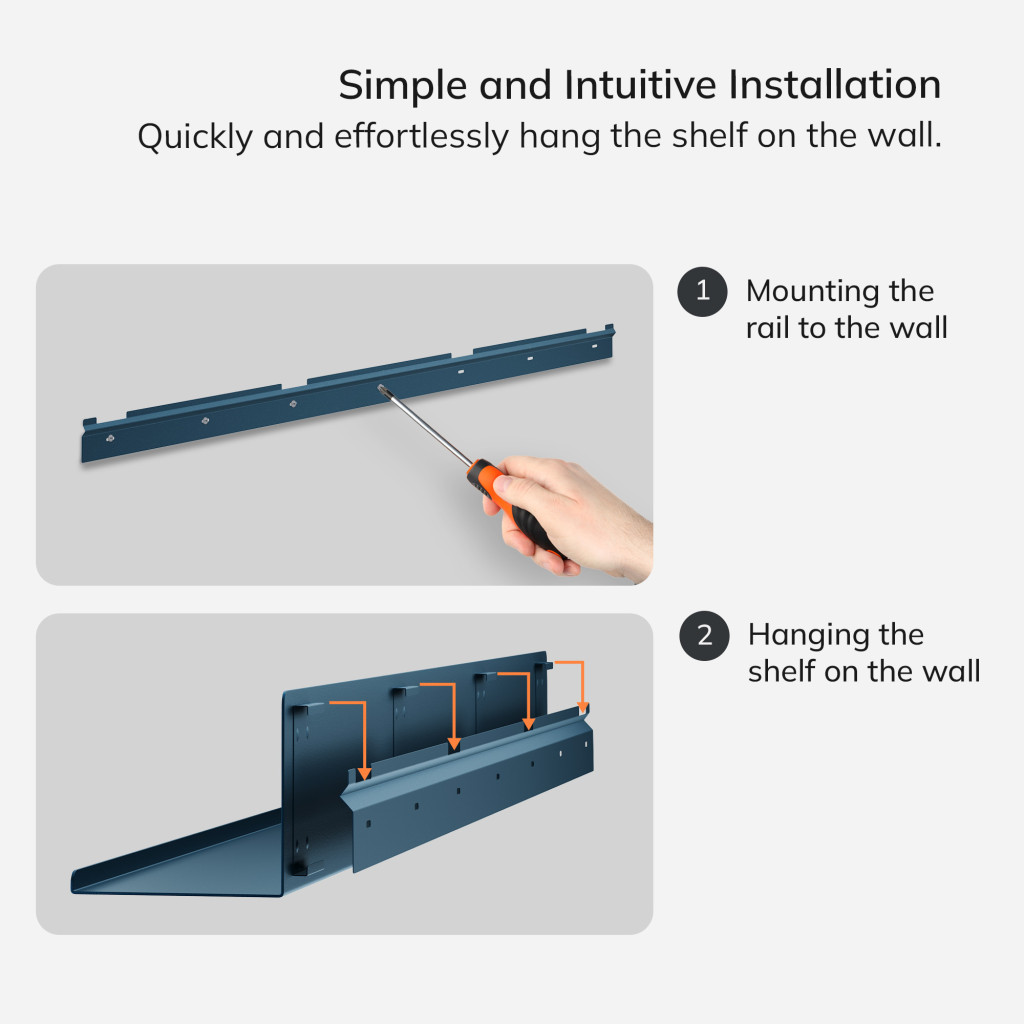 Simple and Intuitive Installation
Quickly and effortlessly hang the shelf on the wall.

1 Mounting the rail to the wall

2 Hanging the shelf on the wall