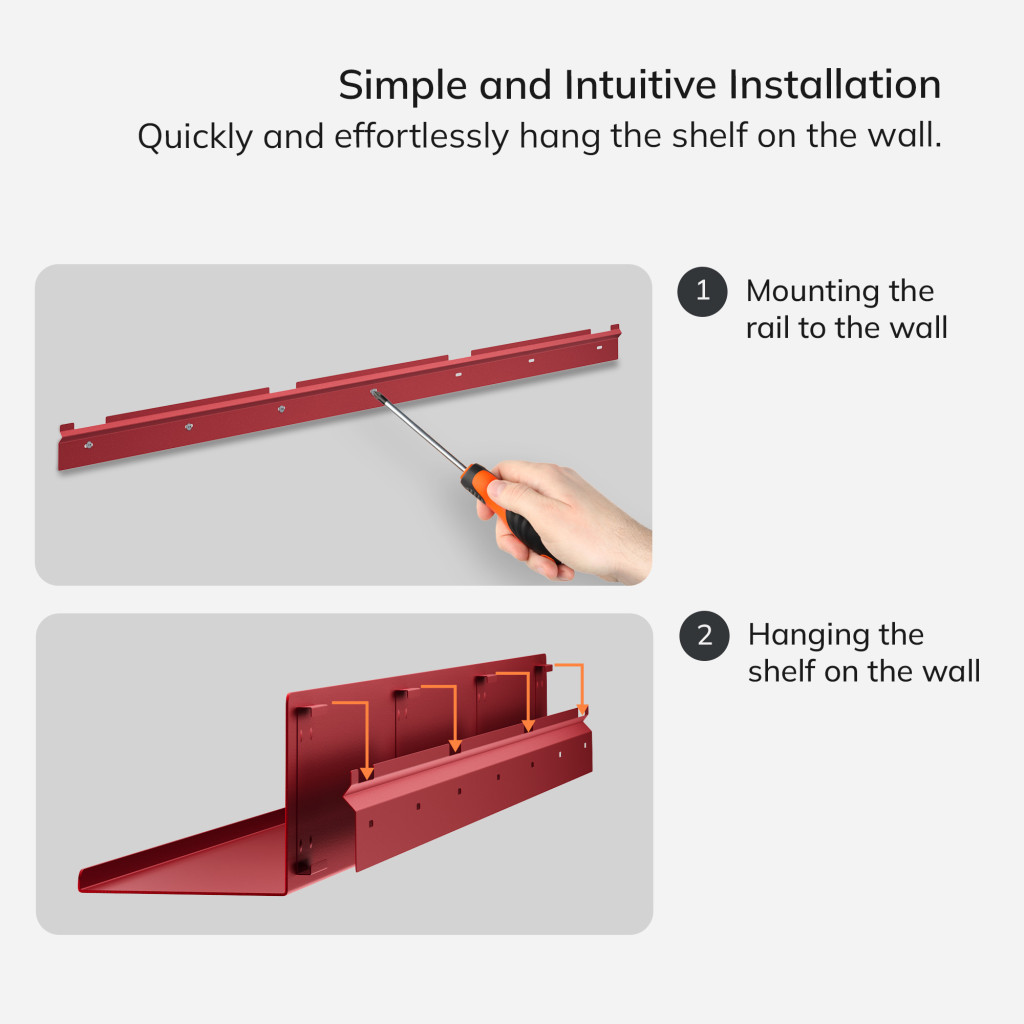 Simple and Intuitive Installation
Quickly and effortlessly hang the shelf on the wall.

1 Mounting the rail to the wall

2 Hanging the shelf on the wall