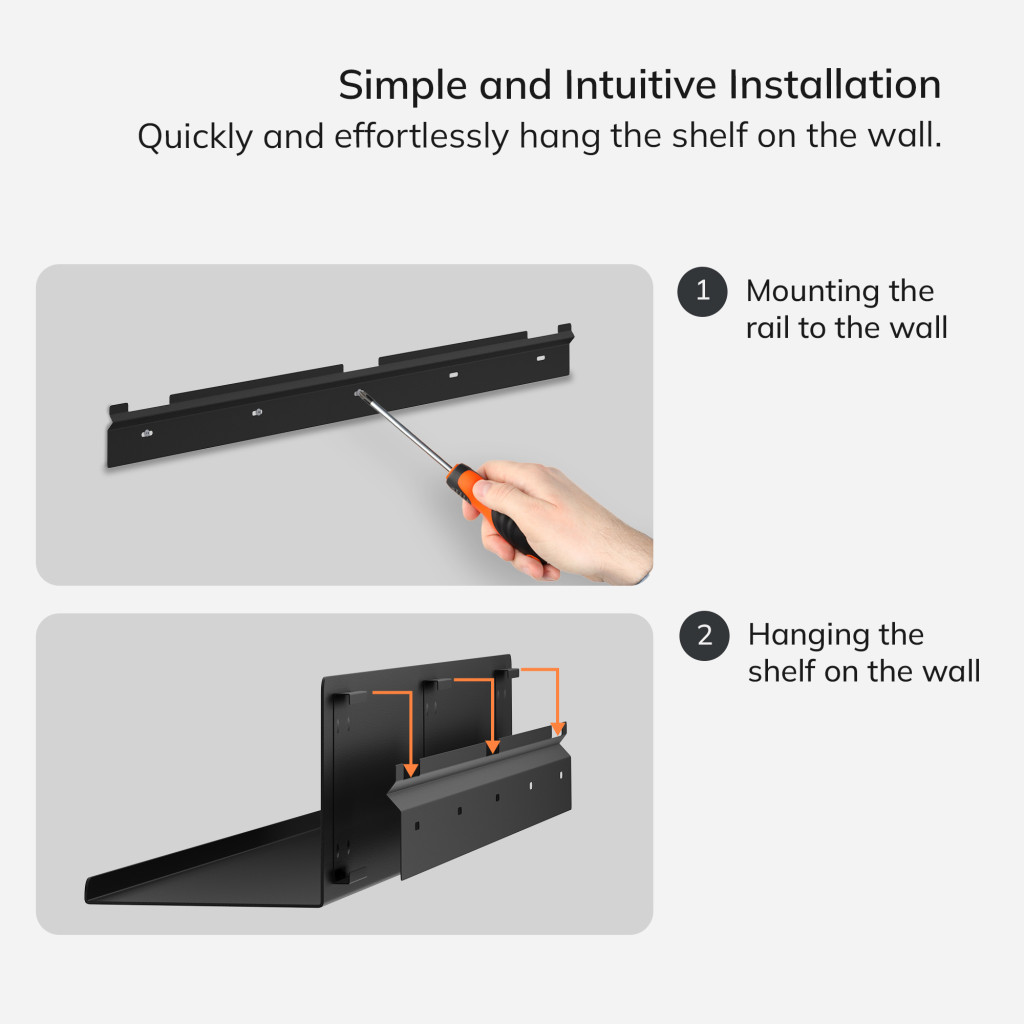 Simple and Intuitive Installation
Quickly and effortlessly hang the shelf on the wall.

1 Mounting the rail to the wall

2 Hanging the shelf on the wall