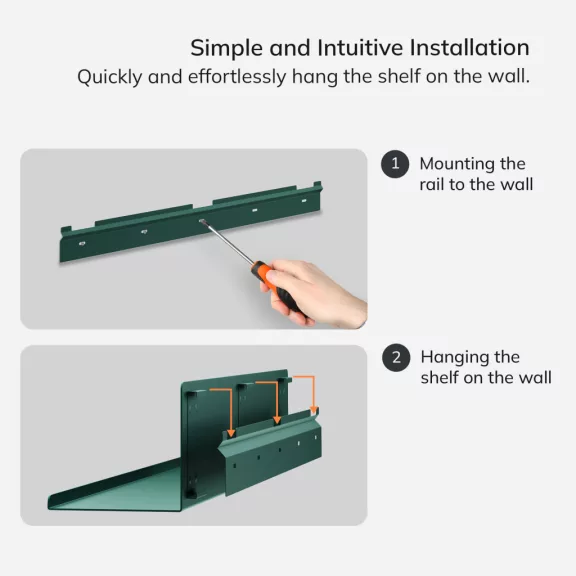 Simple and Intuitive Installation
Quickly and effortlessly hang the shelf on the wall.

1 Mounting the rail to the wall

2 Hanging the shelf on the wall