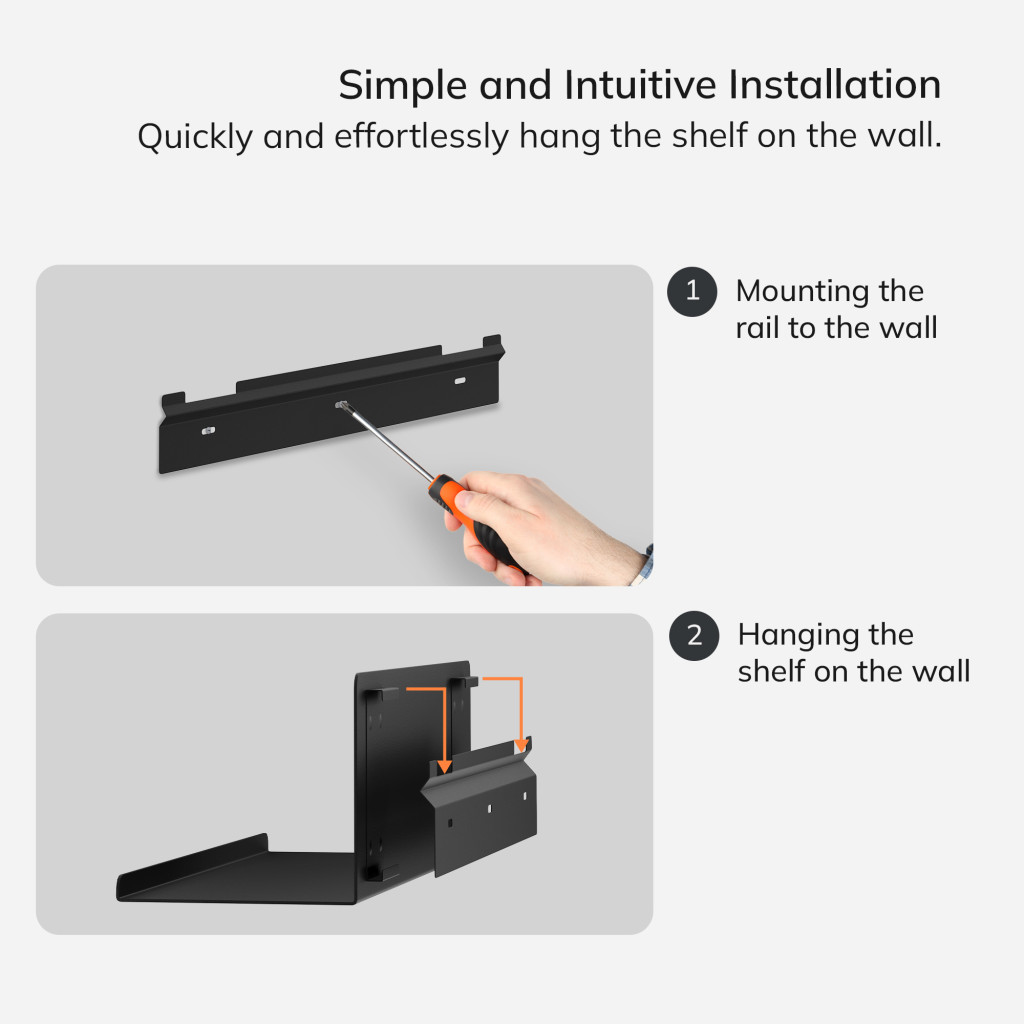 Simple and Intuitive Installation

Quickly and effortlessly hang the shelf on the wall.

1 Mounting the rail to the wall

2 Hanging the shelf on the wall