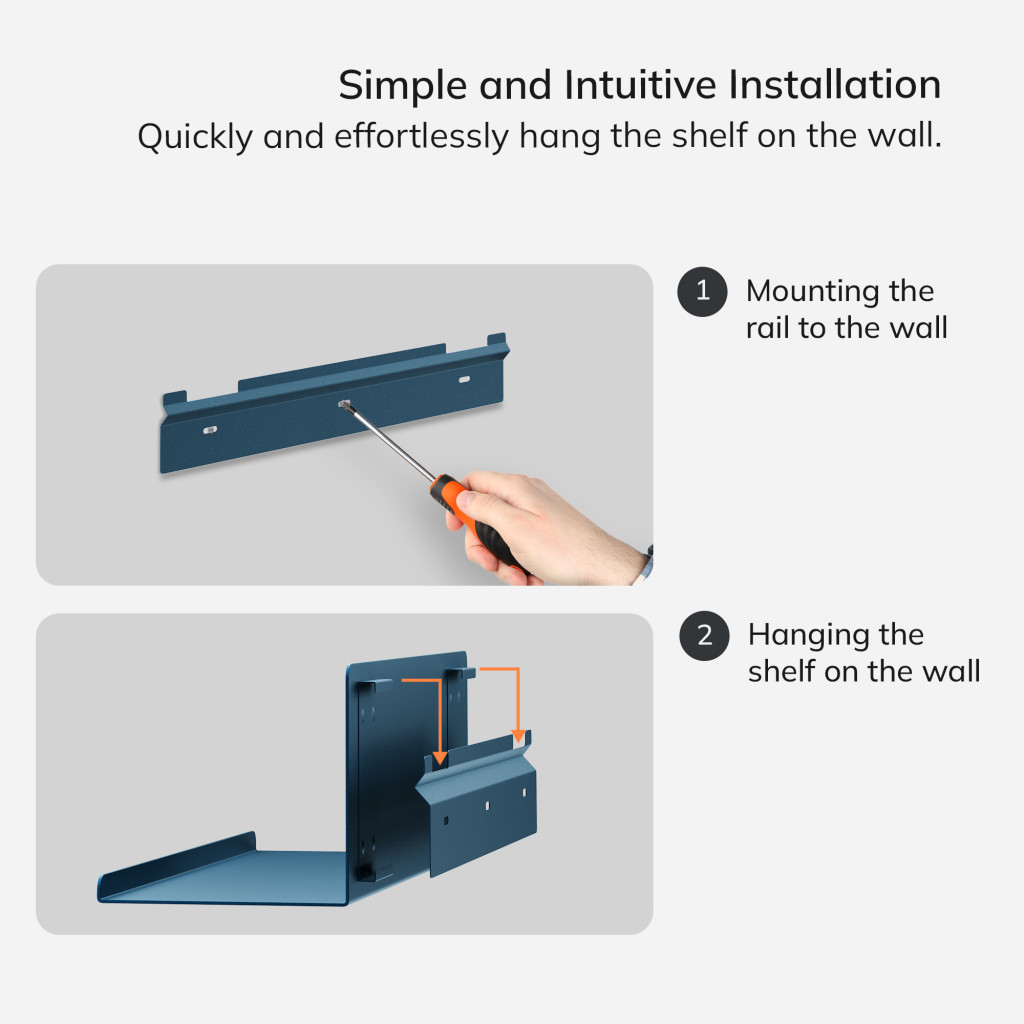 Simple and Intuitive Installation
Quickly and effortlessly hang the shelf on the wall.

1 Mounting the rail to the wall

2 Hanging the shelf on the wall