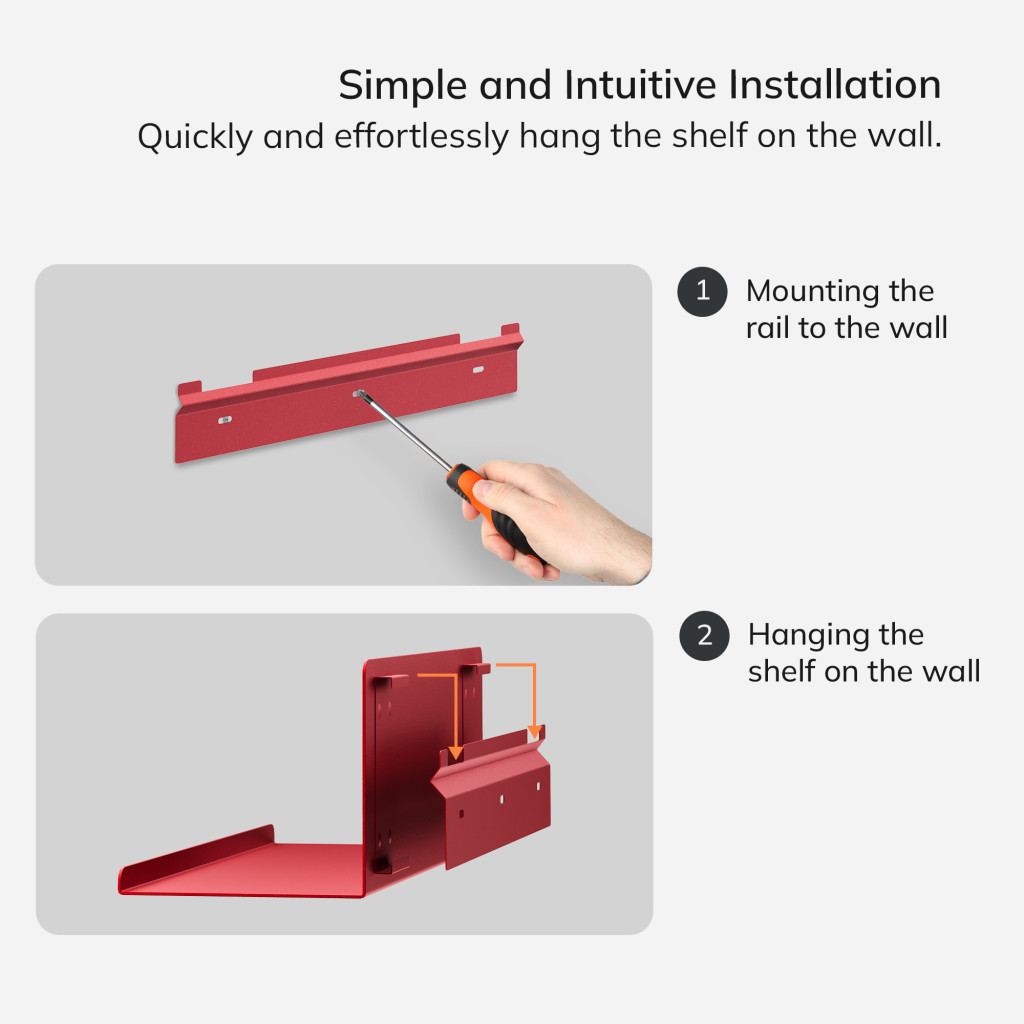 Simple and Intuitive Installation
Quickly and effortlessly hang the shelf on the wall.

1 Mounting the rail to the wall

2 Hanging the shelf on the wall