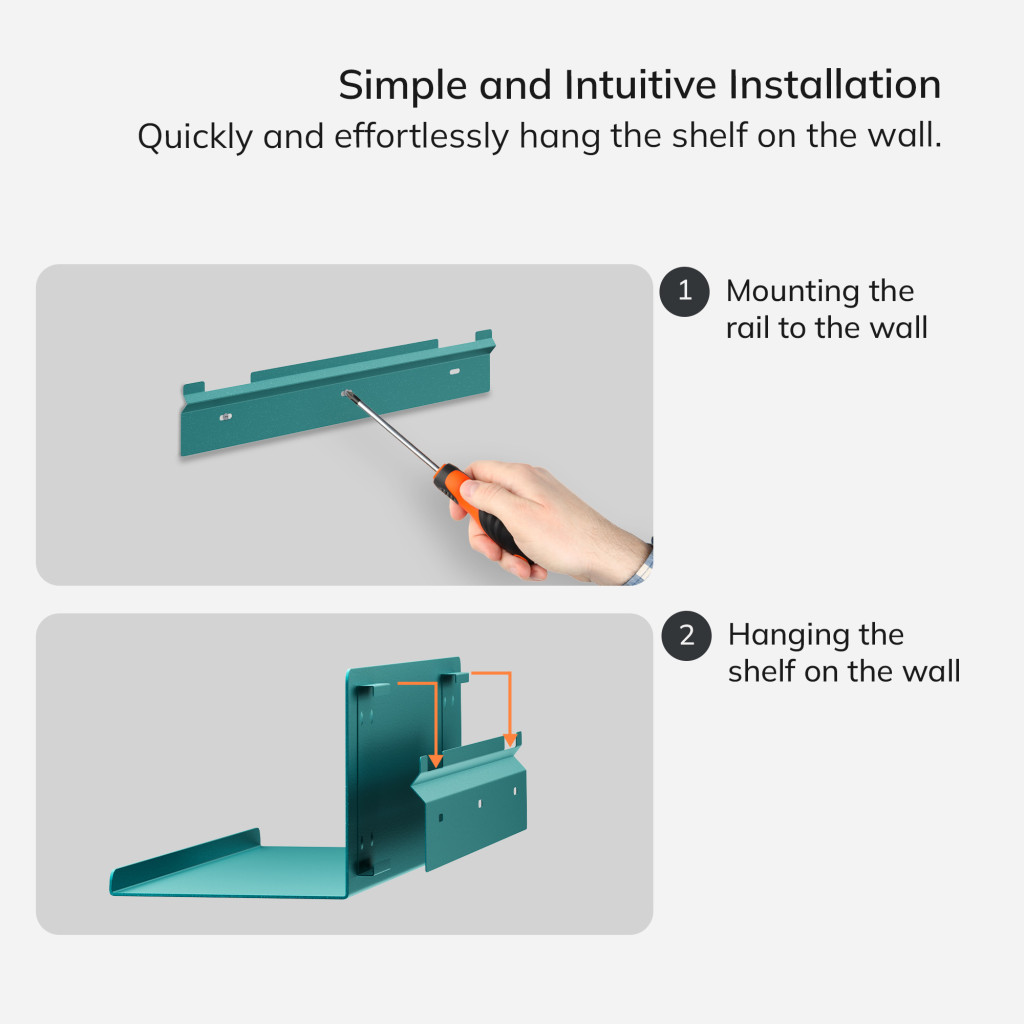 Simple and Intuitive Installation
Quickly and effortlessly hang the shelf on the wall.

1 Mounting the rail to the wall

2 Hanging the shelf on the wall